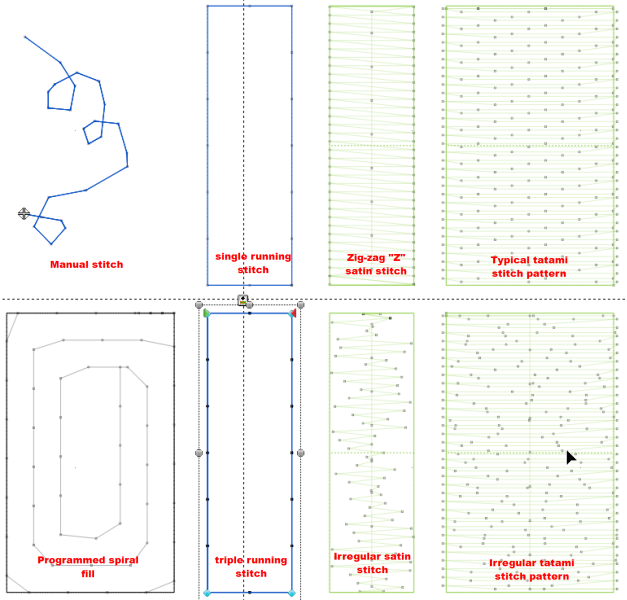 Manual stitch

single running stitch

Zig-zag "Z" satin stitch

Typical tatami stitch pattern

Programmed spiral fill

triple running stitch

Irregular satin stitch

Irregular tatami stitch pattern