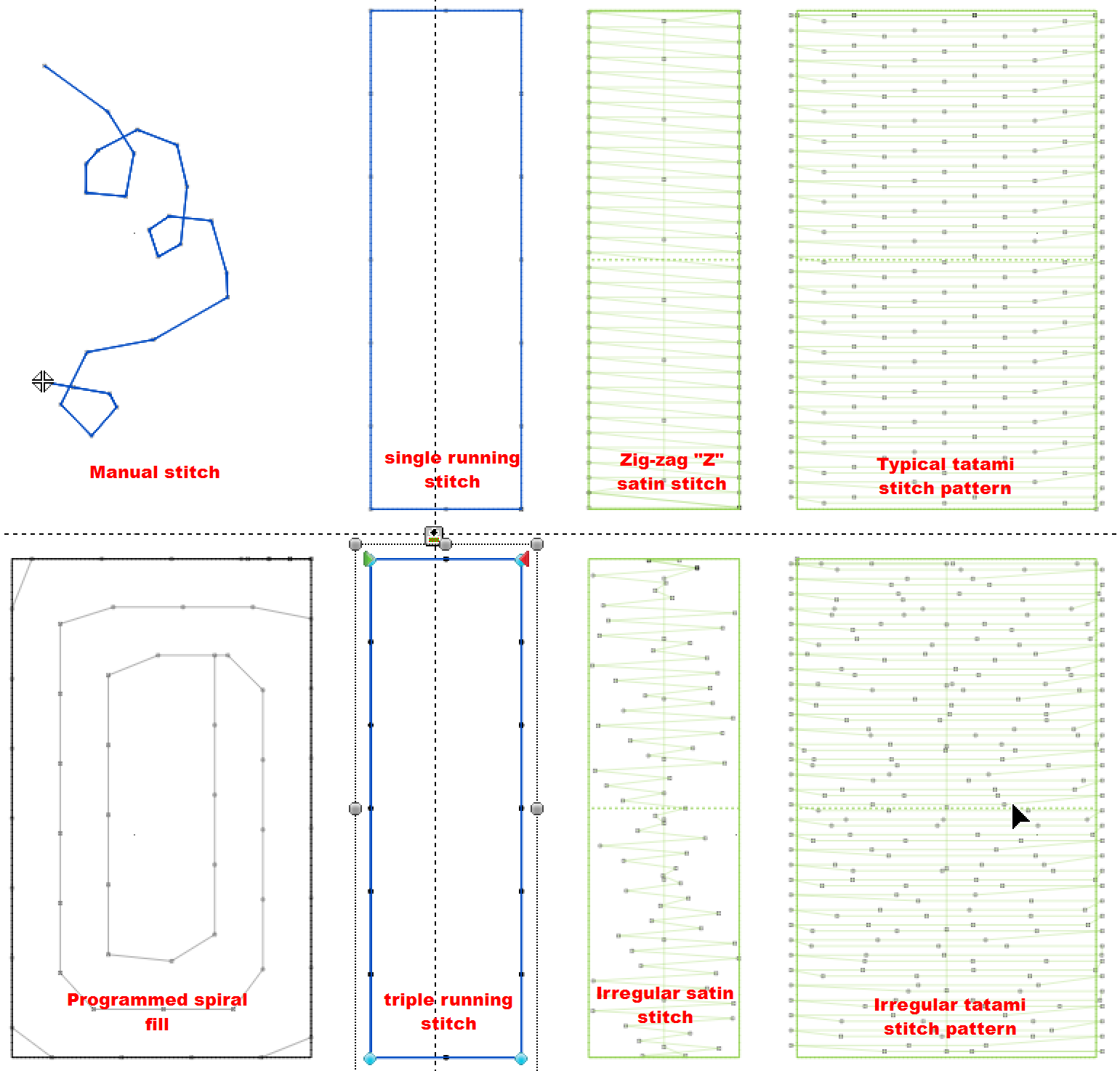 Manual stitch

single running stitch

Zig-zag "Z" satin stitch

Typical tatami stitch pattern

Programmed spiral fill

triple running stitch

Irregular satin stitch

Irregular tatami stitch pattern