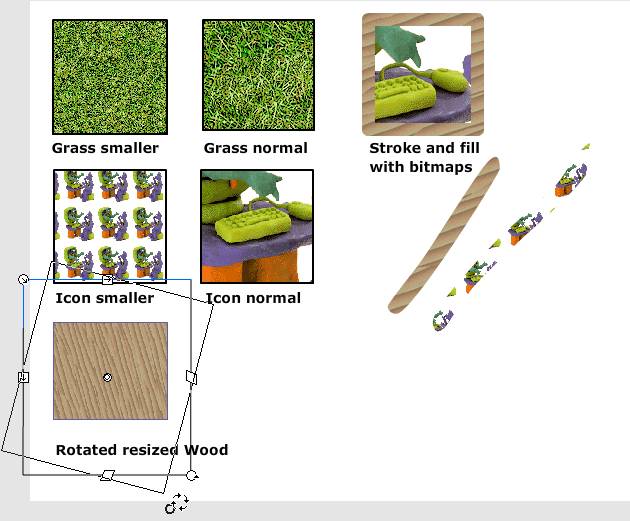 Grass smaller

Grass normal

Stroke and fill with bitmaps

Icon smaller

Icon normal

Rotated resized Wood